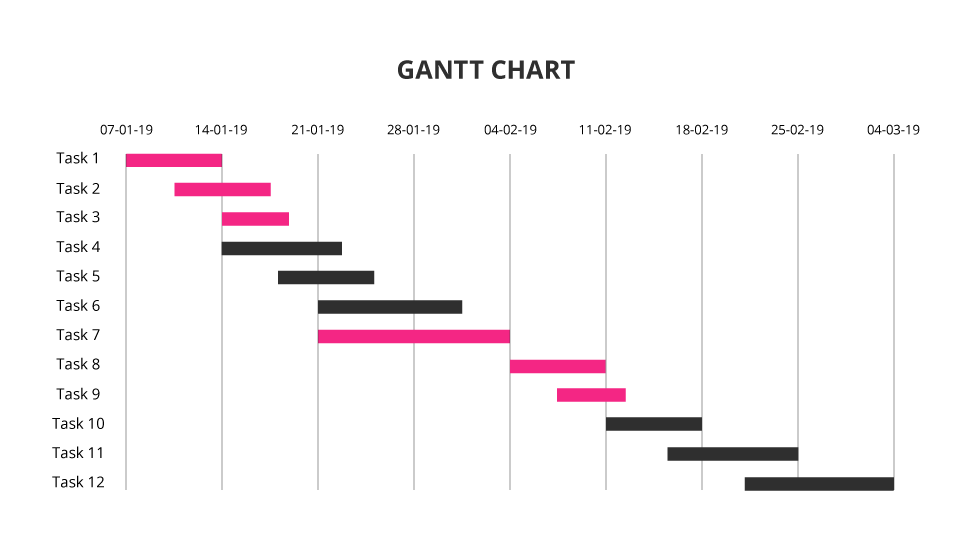 GANTT CHART

07-01-19 14-01-19 21-01-19 28-01-19 04-02-19 11-02-19 18-02-19 25-02-19 04-03-19

Task 1
Task 2
Task 3
Task 4
Task 5
Task 6
Task 7
Task 8
Task 9
Task 10
Task 11
Task 12