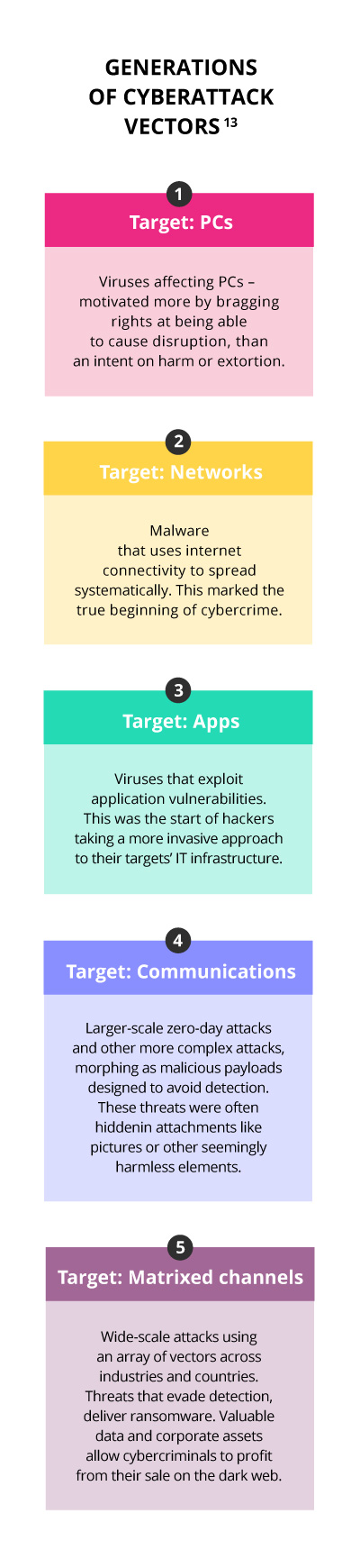 GENERATIONS OF CYBERATTACK VECTORS $^{13}$

1

Target: PCs

Viruses affecting PCs – motivated more by bragging rights at being able to cause disruption, than an intent on harm or extortion.

2

Target: Networks

Malware that uses internet connectivity to spread systematically. This marked the true beginning of cybercrime.

3

Target: Apps

Viruses that exploit application vulnerabilities. This was the start of hackers taking a more invasive approach to their targets' IT infrastructure.

4

Target: Communications

Larger-scale zero-day attacks and other more complex attacks, morphing as malicious payloads designed to avoid detection. These threats were often hiddenin attachments like pictures or other seemingly harmless elements.

5

Target: Matrixed channels

Wide-scale attacks using an array of vectors across industries and countries. Threats that evade detection, deliver ransomware. Valuable data and corporate assets allow cybercriminals to profit from their sale on the dark web.