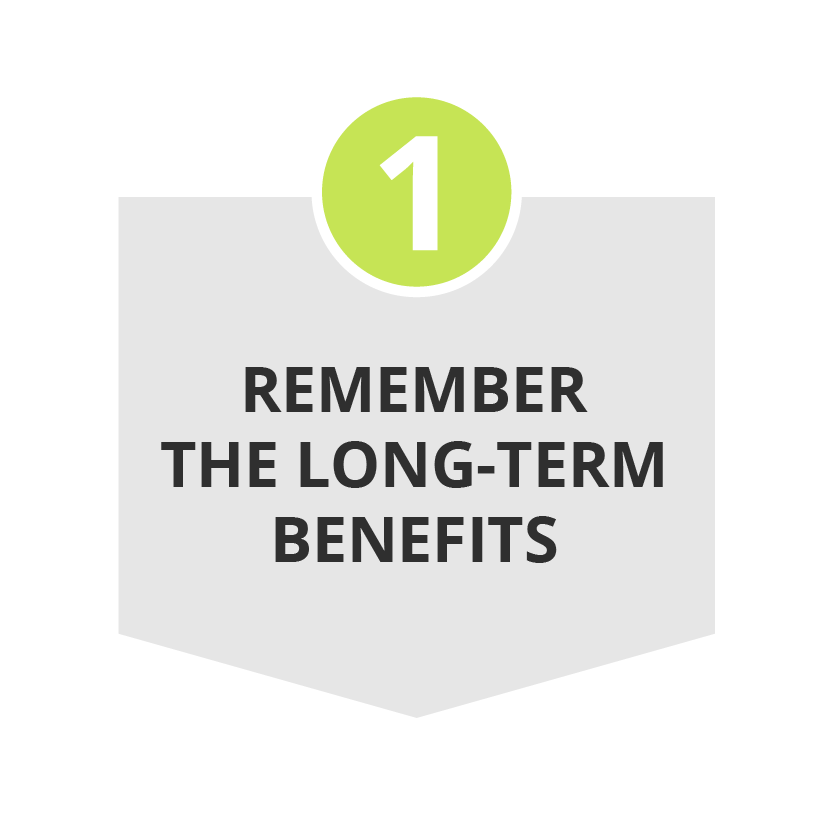 1

REMEMBER THE LONG-TERM BENEFITS