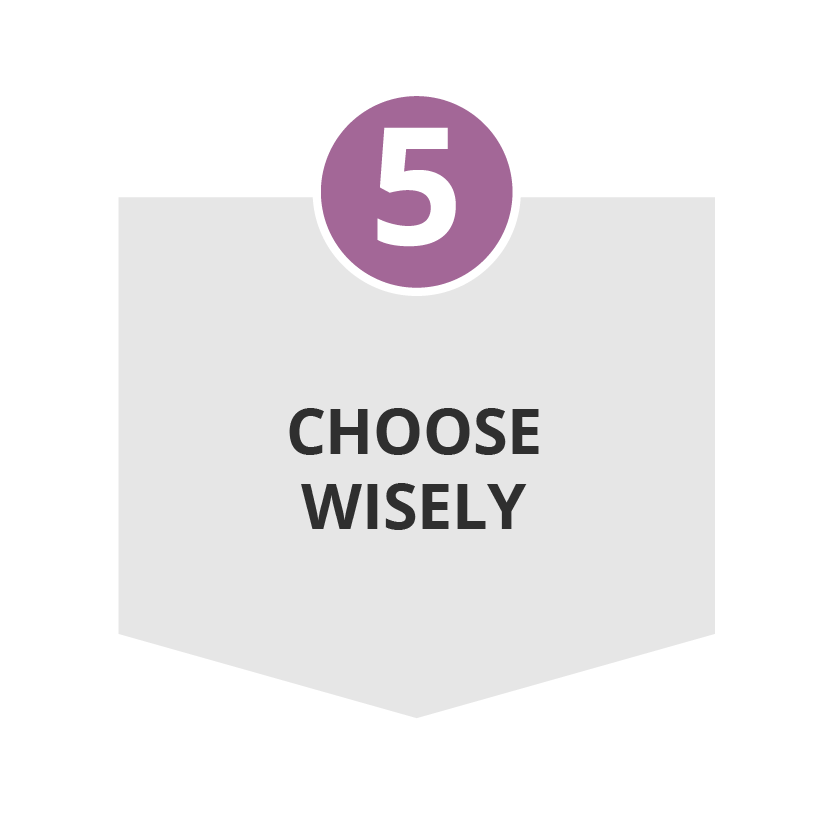 5

CHOOSE WISELY