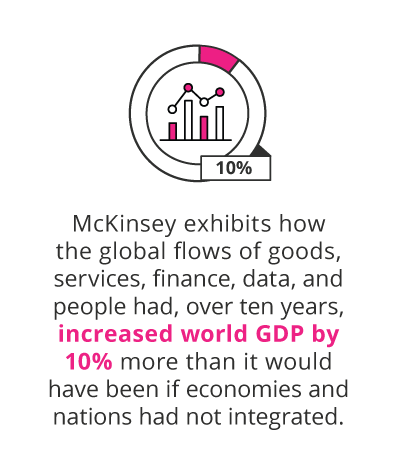 10%

McKinsey exhibits how the global flows of goods, services, finance, data, and people had, over ten years, increased world GDP by 10% more than it would have been if economies and nations had not integrated.