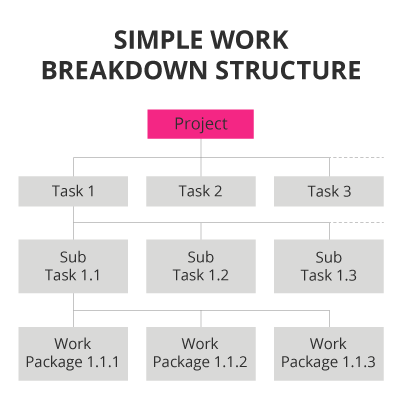 SIMPLE WORK BREAKDOWN STRUCTURE

Project

Task 1

Task 2

Task 3

Sub Task 1.1

Sub Task 1.2

Sub Task 1.3

Work Package 1.1.1

Work Package 1.1.2

Work Package 1.1.3