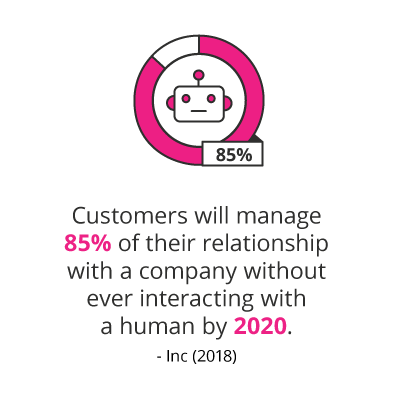 85%

Customers will manage 85% of their relationship with a company without ever interacting with a human by 2020.

- Inc (2018)