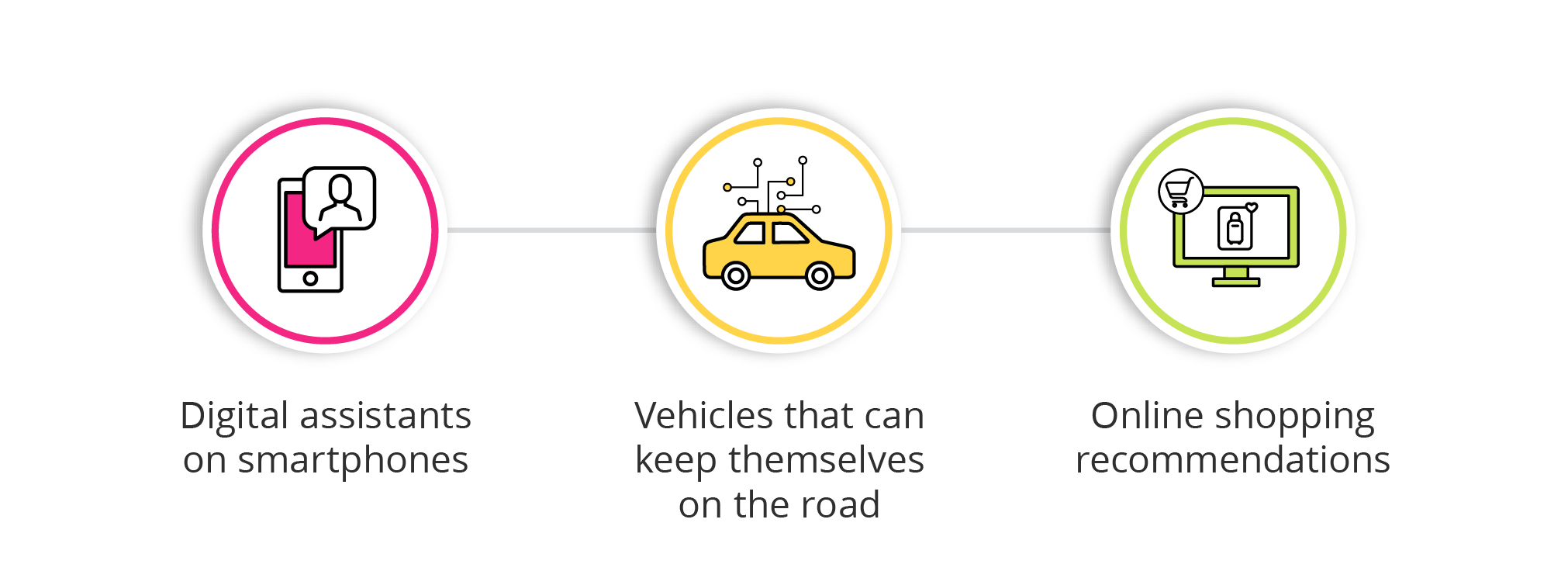 Digital assistants on smartphones

Vehicles that can keep themselves on the road

Online shopping recommendations