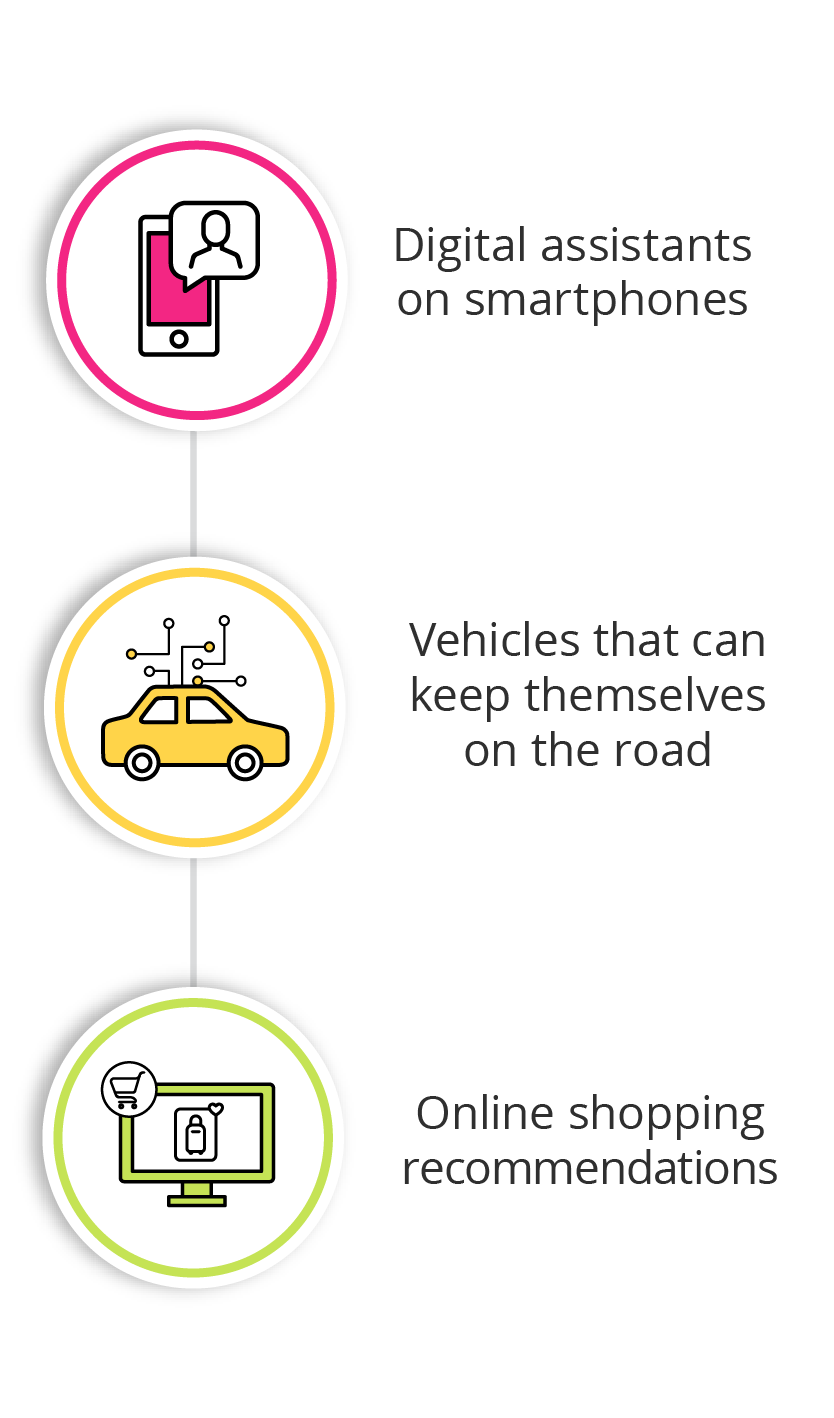 Digital assistants on smartphones

Vehicles that can keep themselves on the road

Online shopping recommendations