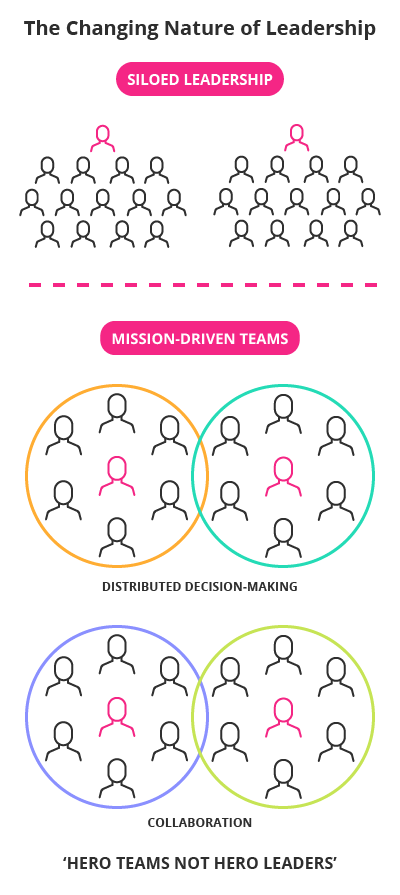 The Changing Nature of Leadership

SILOED LEADERSHIP

MISSION-DRIVEN TEAMS

DISTRIBUTED DECISION-MAKING

COLLABORATION

'HERO TEAMS NOT HERO LEADERS'