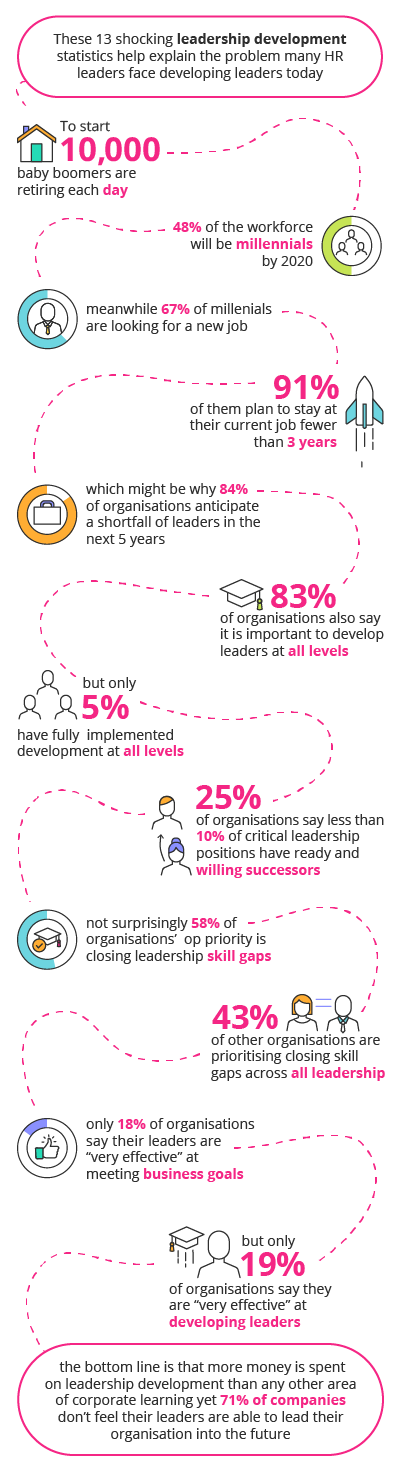 These 13 shocking leadership development statistics help explain the problem many HR leaders face developing leaders today

To start 10,000 baby boomers are retiring each day

48% of the workforce will be millennials by 2020

meanwhile 67% of millenials are looking for a new job

91% of them plan to stay at their current job fewer than 3 years

which might be why 84% of organisations anticipate a shortfall of leaders in the next 5 years

83% of organisations also say it is important to develop leaders at all levels

but only 5% have fully implemented development at all levels

25% of organisations say less than 10% of critical leadership positions have ready and willing successors

not surprisingly 58% of organisations' op priority is closing leadership skill gaps

43% of other organisations are prioritising closing skill gaps across all leadership

only 18% of organisations say their leaders are "very effective" at meeting business goals

but only 19% of organisations say they are "very effective" at developing leaders

the bottom line is that more money is spent on leadership development than any other area of corporate learning yet 71% of companies don't feel their leaders are able to lead their organisation into the future