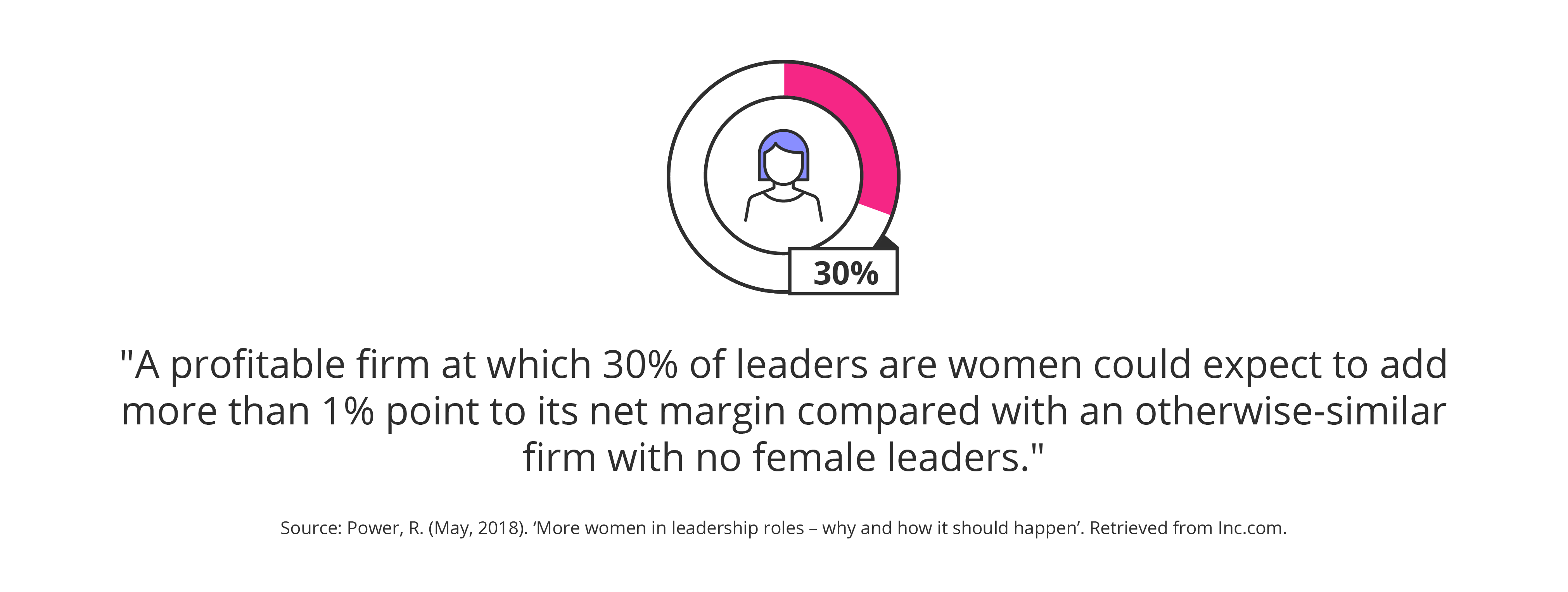 30%

"A profitable firm at which 30% of leaders are women could expect to add more than 1% point to its net margin compared with an otherwise-similar firm with no female leaders."

Source: Power, R. (May, 2018). ‘More women in leadership roles – why and how it should happen’. Retrieved from Inc.com.