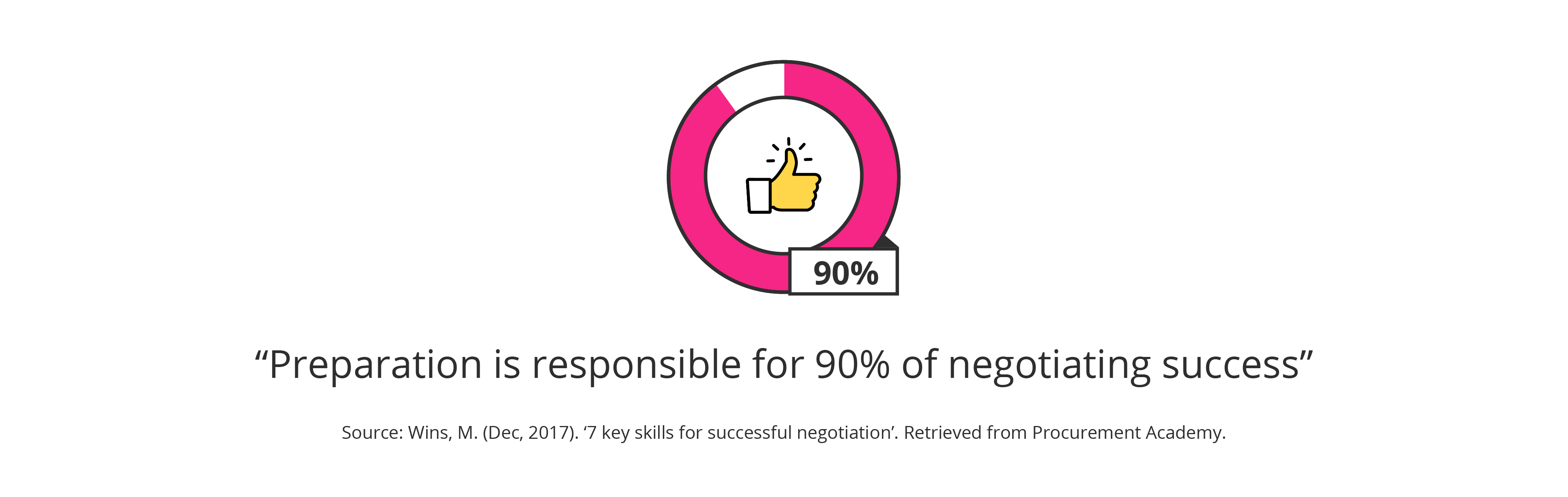 90%

“Preparation is responsible for 90% of negotiating success”

Source: Wins, M. (Dec, 2017). ‘7 key skills for successful negotiation’. Retrieved from Procurement Academy.