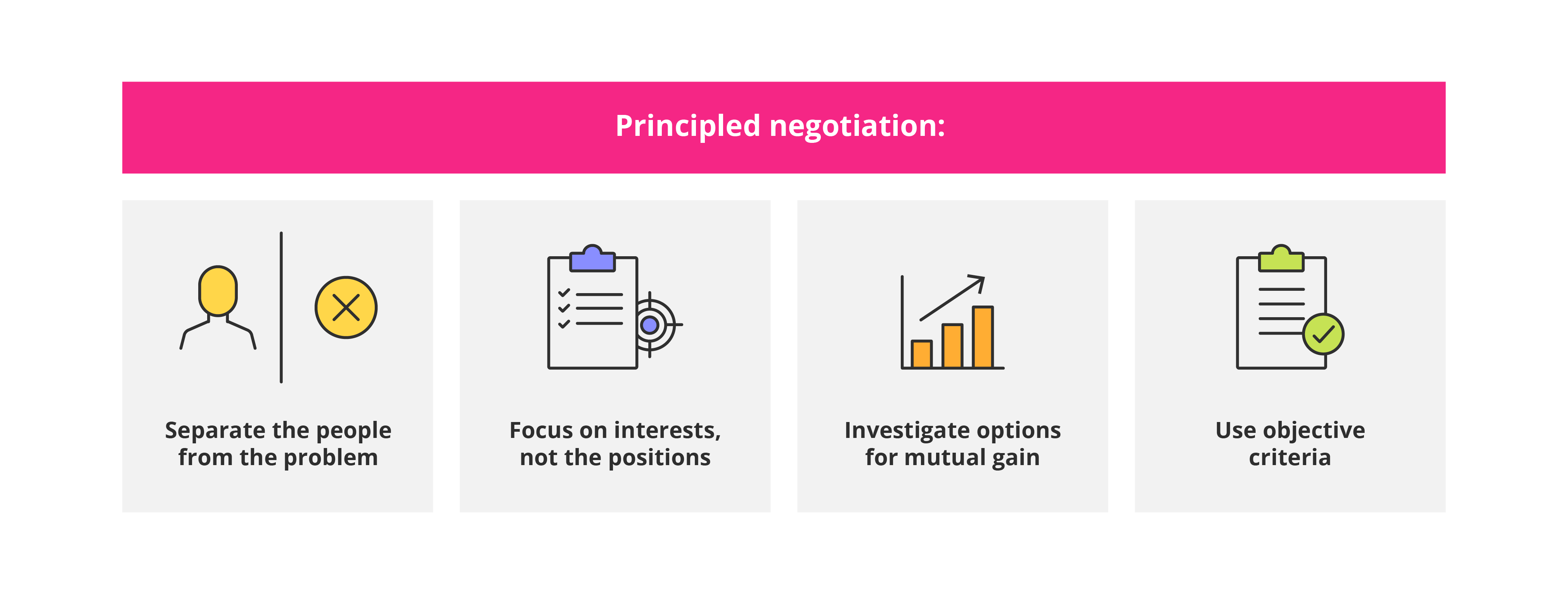 Principled negotiation:

Separate the people from the problem

Focus on interests, not the positions

Investigate options for mutual gain

Use objective criteria