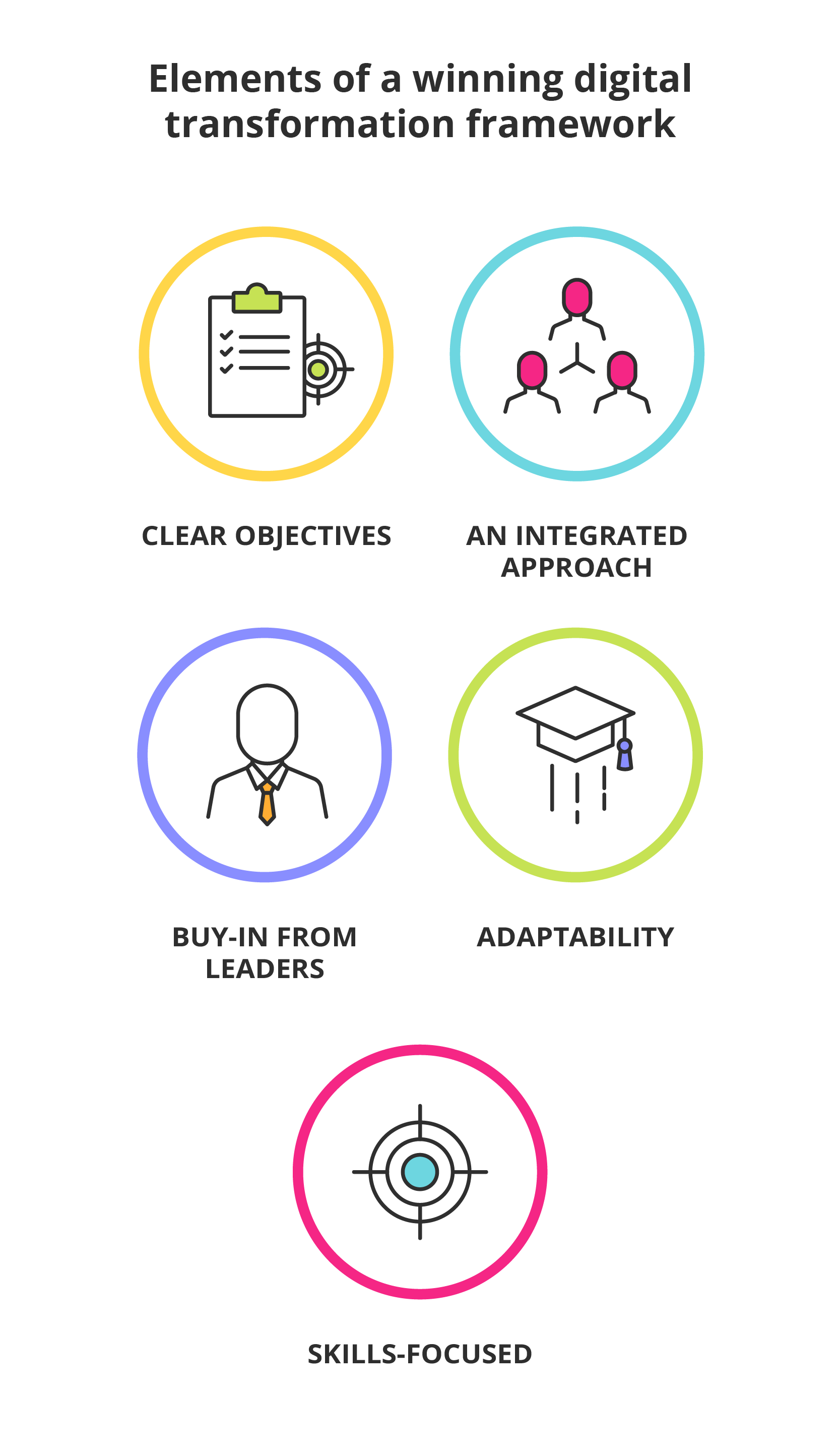 Elements of a winning digital transformation framework

CLEAR OBJECTIVES

AN INTEGRATED APPROACH

BUY-IN FROM LEADERS

ADAPTABILITY

SKILLS-FOCUSED