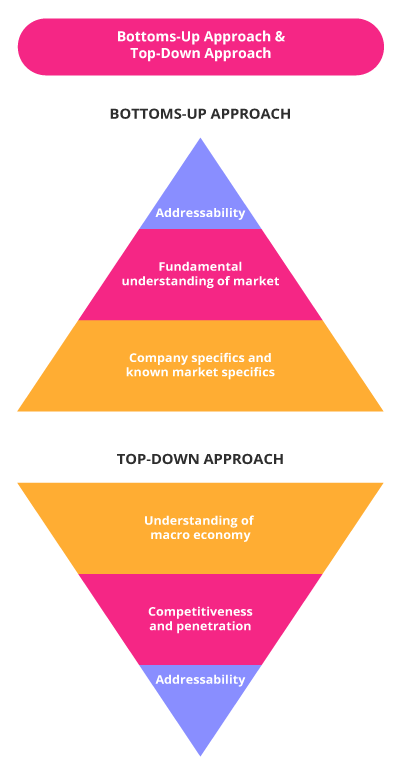 Bottoms-Up Approach & Top-Down Approach

BOTTOMS-UP APPROACH

Addressability

Fundamental understanding of market

Company specifics and known market specifics

TOP-DOWN APPROACH

Understanding of macro economy

Competitiveness and penetration

Addressability