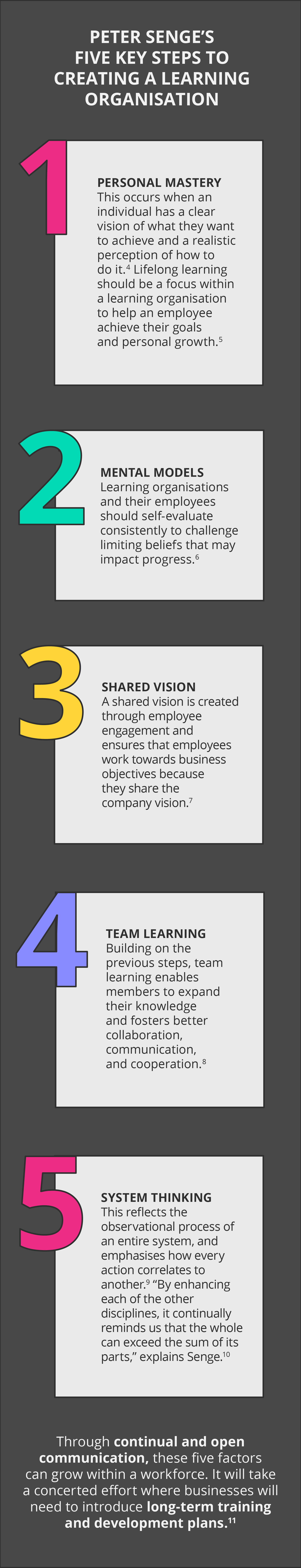 PETER SENGE'S FIVE KEY STEPS TO CREATING A LEARNING ORGANISATION

1

PERSONAL MASTERY
This occurs when an individual has a clear vision of what they want to achieve and a realistic perception of how to do it.$^4$ Lifelong learning should be a focus within a learning organisation to help an employee achieve their goals and personal growth.$^5$

2

MENTAL MODELS
Learning organisations and their employees should self-evaluate consistently to challenge limiting beliefs that may impact progress.$^6$

3

SHARED VISION
A shared vision is created through employee engagement and ensures that employees work towards business objectives because they share the company vision.$^7$

4

TEAM LEARNING
Building on the previous steps, team learning enables members to expand their knowledge and fosters better collaboration, communication, and cooperation.$^8$

5

SYSTEM THINKING
This reflects the observational process of an entire system, and emphasises how every action correlates to another.$^9$ "By enhancing each of the other disciplines, it continually reminds us that the whole can exceed the sum of its parts," explains Senge.$^{10}$

Through continual and open communication, these five factors can grow within a workforce. It will take a concerted effort where businesses will need to introduce long-term training and development plans.$^{11}$