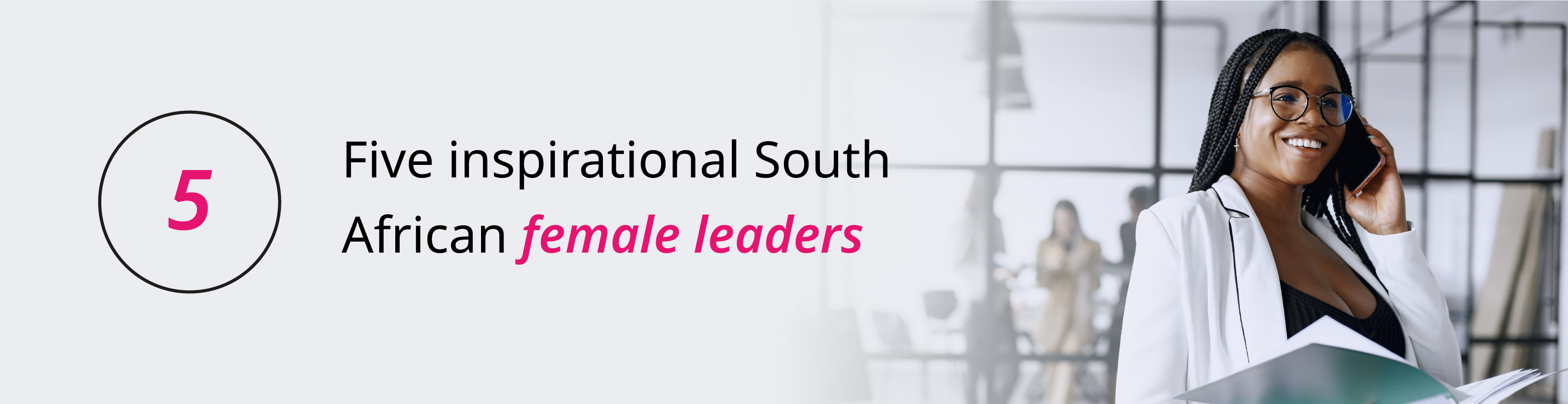 5

Five inspirational South African female leaders