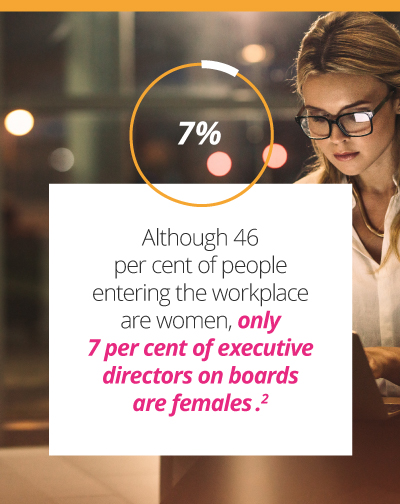 7%

Although 46 per cent of people entering the workplace are women, only 7 per cent of executive directors on boards are females .$^2$