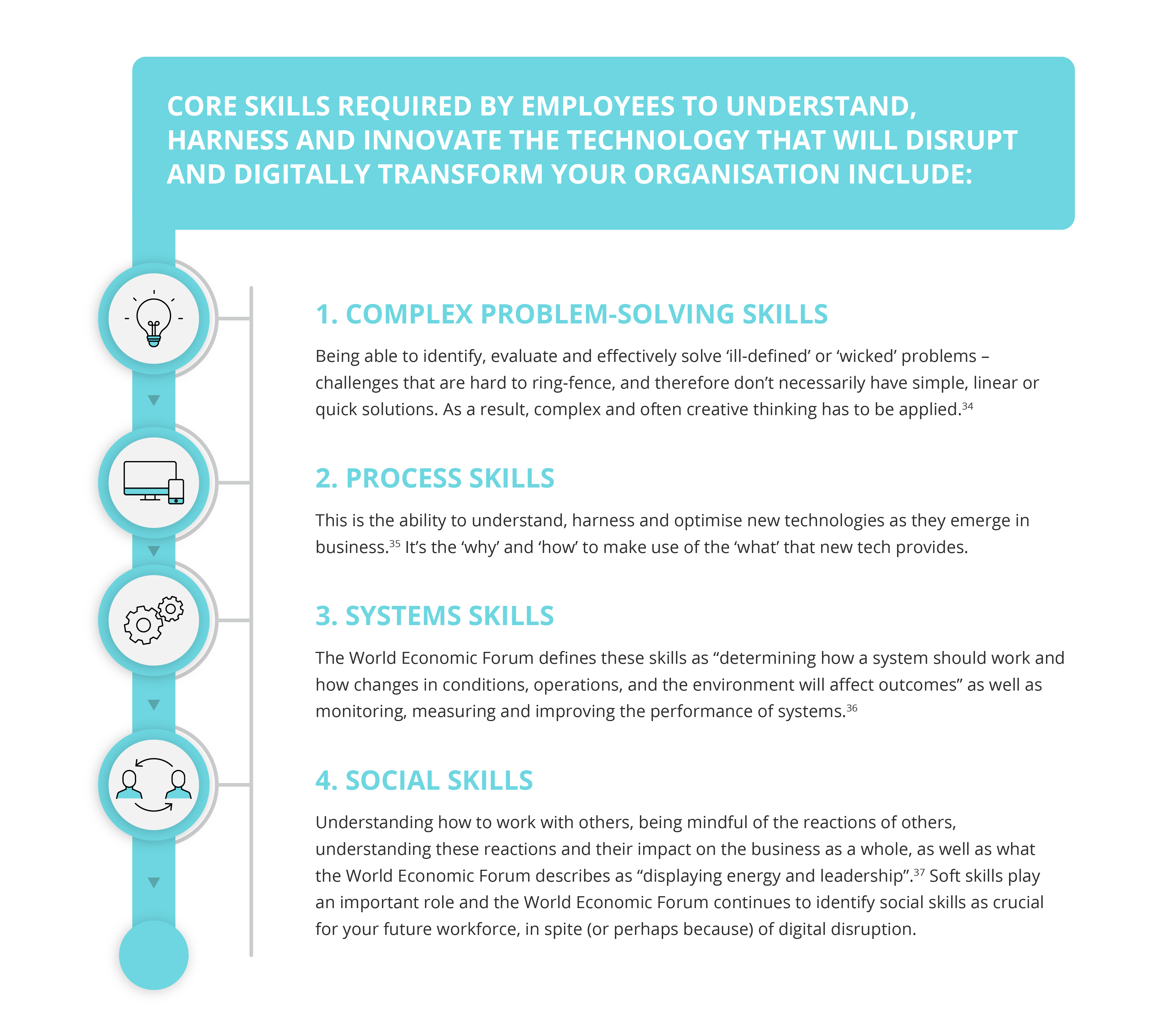 CORE SKILLS REQUIRED BY EMPLOYEES TO UNDERSTAND, HARNESS AND INNOVATE THE TECHNOLOGY THAT WILL DISRUPT AND DIGITALLY TRANSFORM YOUR ORGANISATION INCLUDE:

1. COMPLEX PROBLEM-SOLVING SKILLS

Being able to identify, evaluate and effectively solve ‘ill-defined’ or ‘wicked’ problems – challenges that are hard to ring-fence, and therefore don’t necessarily have simple, linear or quick solutions. As a result, complex and often creative thinking has to be applied.$^{34}$

2. PROCESS SKILLS

This is the ability to understand, harness and optimise new technologies as they emerge in business.$^{35}$ It’s the ‘why’ and ‘how’ to make use of the ‘what’ that new tech provides.

3. SYSTEMS SKILLS

The World Economic Forum defines these skills as “determining how a system should work and how changes in conditions, operations, and the environment will affect outcomes” as well as monitoring, measuring and improving the performance of systems.$^{36}$

4. SOCIAL SKILLS

Understanding how to work with others, being mindful of the reactions of others, understanding these reactions and their impact on the business as a whole, as well as what the World Economic Forum describes as “displaying energy and leadership”.$^{37}$ Soft skills play an important role and the World Economic Forum continues to identify social skills as crucial for your future workforce, in spite (or perhaps because) of digital disruption.