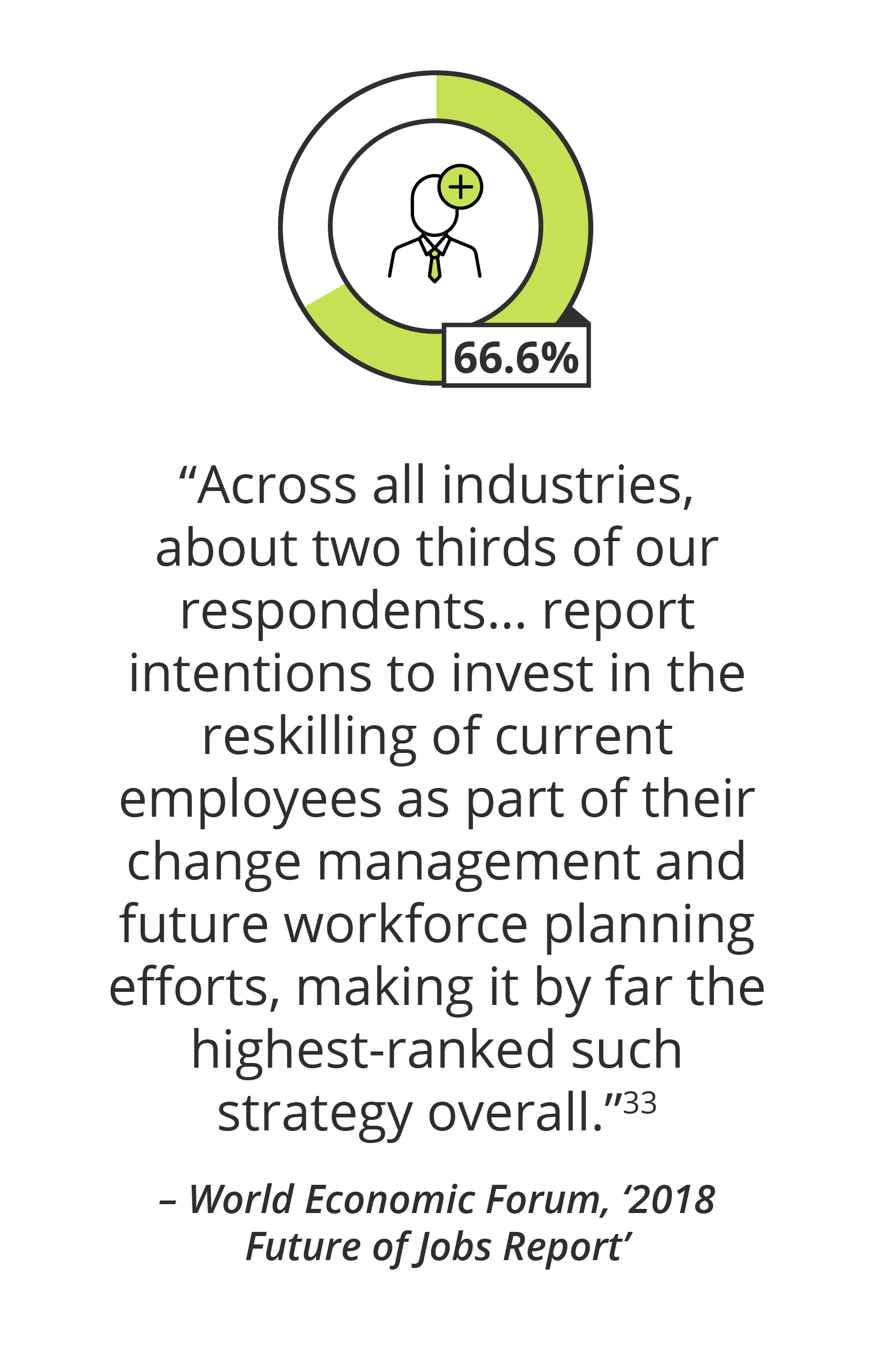 66.6%

“Across all industries, about two thirds of our respondents... report intentions to invest in the reskilling of current employees as part of their change management and future workforce planning efforts, making it by far the highest-ranked such strategy overall.”$^{33}$

– World Economic Forum, ‘2018 Future of Jobs Report’