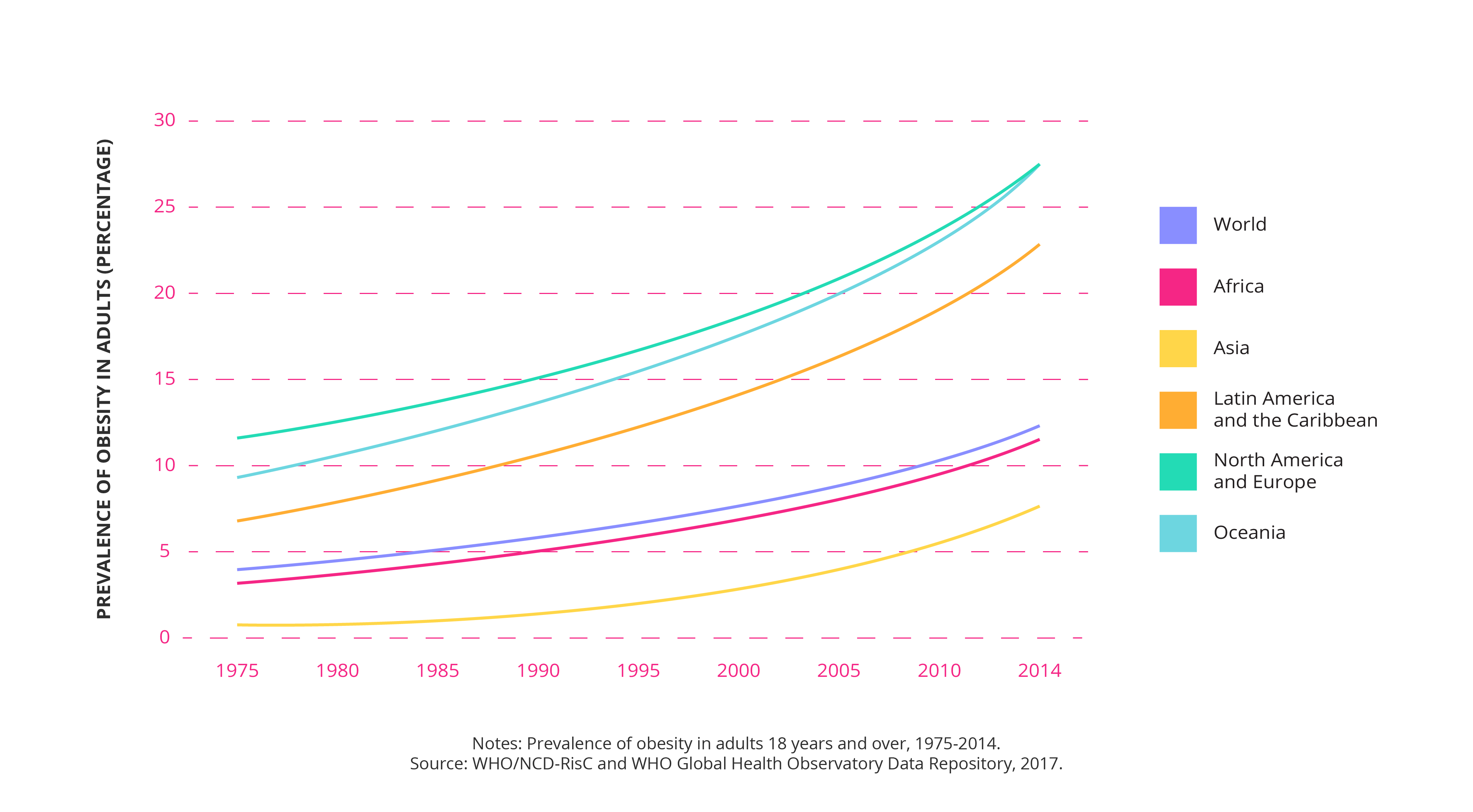 PREVALENCE OF OBESITY IN ADULTS (PERCENTAGE)

30
25
20
15
10
5
0

1975 1980 1985 1990 1995 2000 2005 2010 2014

World
Africa
Asia
Latin America and the Caribbean
North America and Europe
Oceania

Notes: Prevalence of obesity in adults 18 years and over, 1975-2014.
Source: WHO/NCD-RisC and WHO Global Health Observatory Data Repository, 2017.