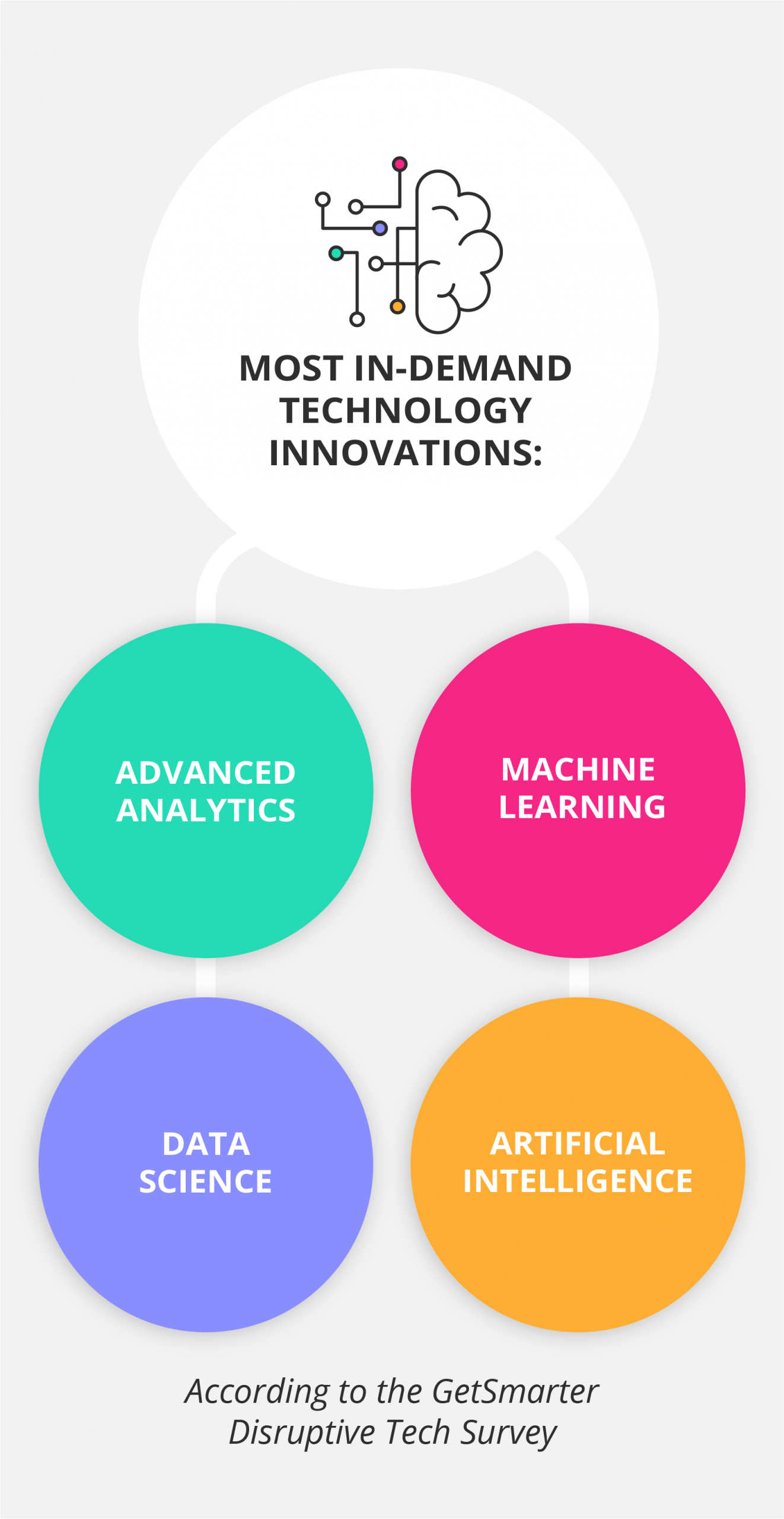 MOST IN-DEMAND TECHNOLOGY INNOVATIONS:

ADVANCED ANALYTICS

MACHINE LEARNING

DATA SCIENCE

ARTIFICIAL INTELLIGENCE

According to the GetSmarter Disruptive Tech Survey