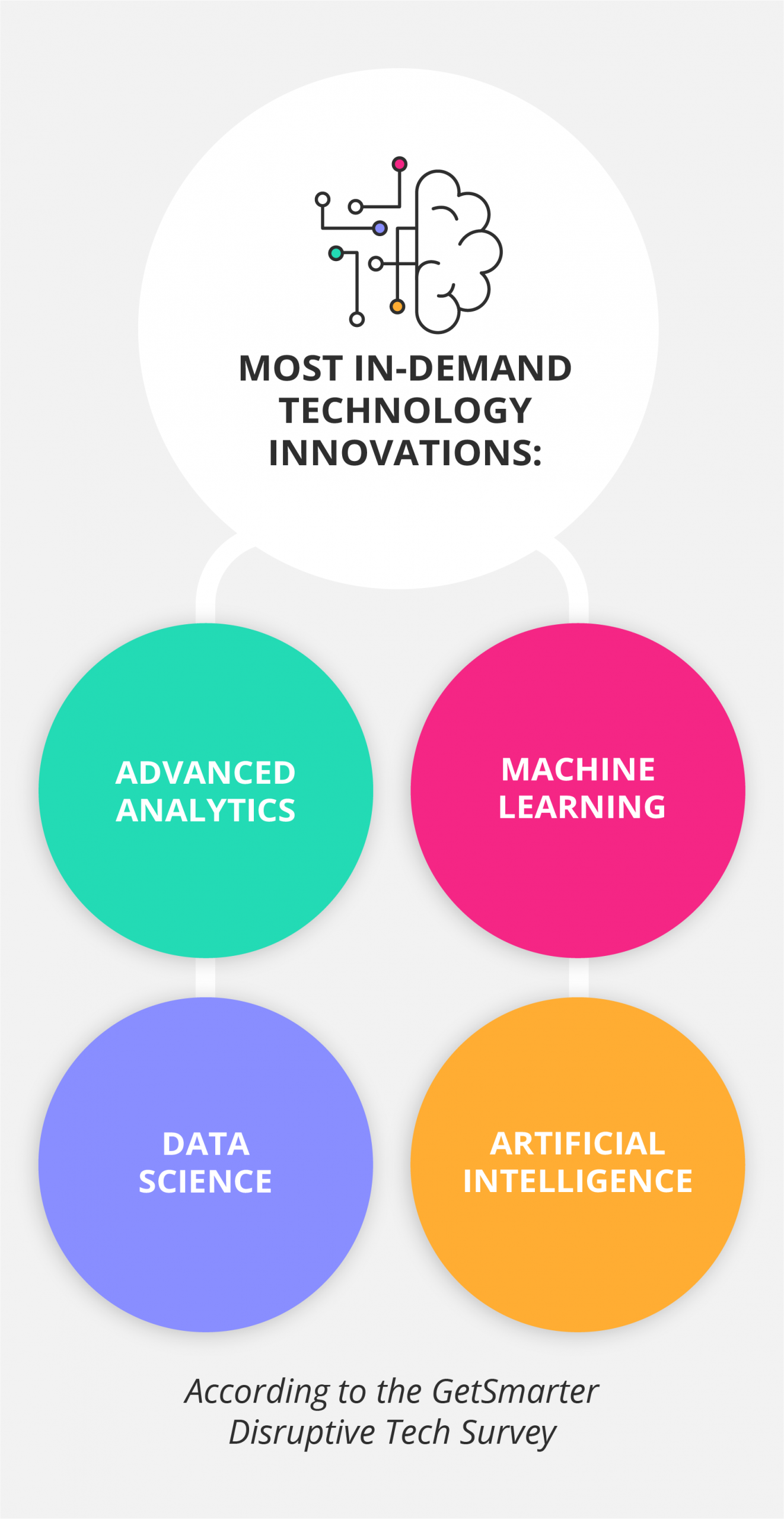 MOST IN-DEMAND TECHNOLOGY INNOVATIONS:

ADVANCED ANALYTICS

MACHINE LEARNING

DATA SCIENCE

ARTIFICIAL INTELLIGENCE

According to the GetSmarter Disruptive Tech Survey