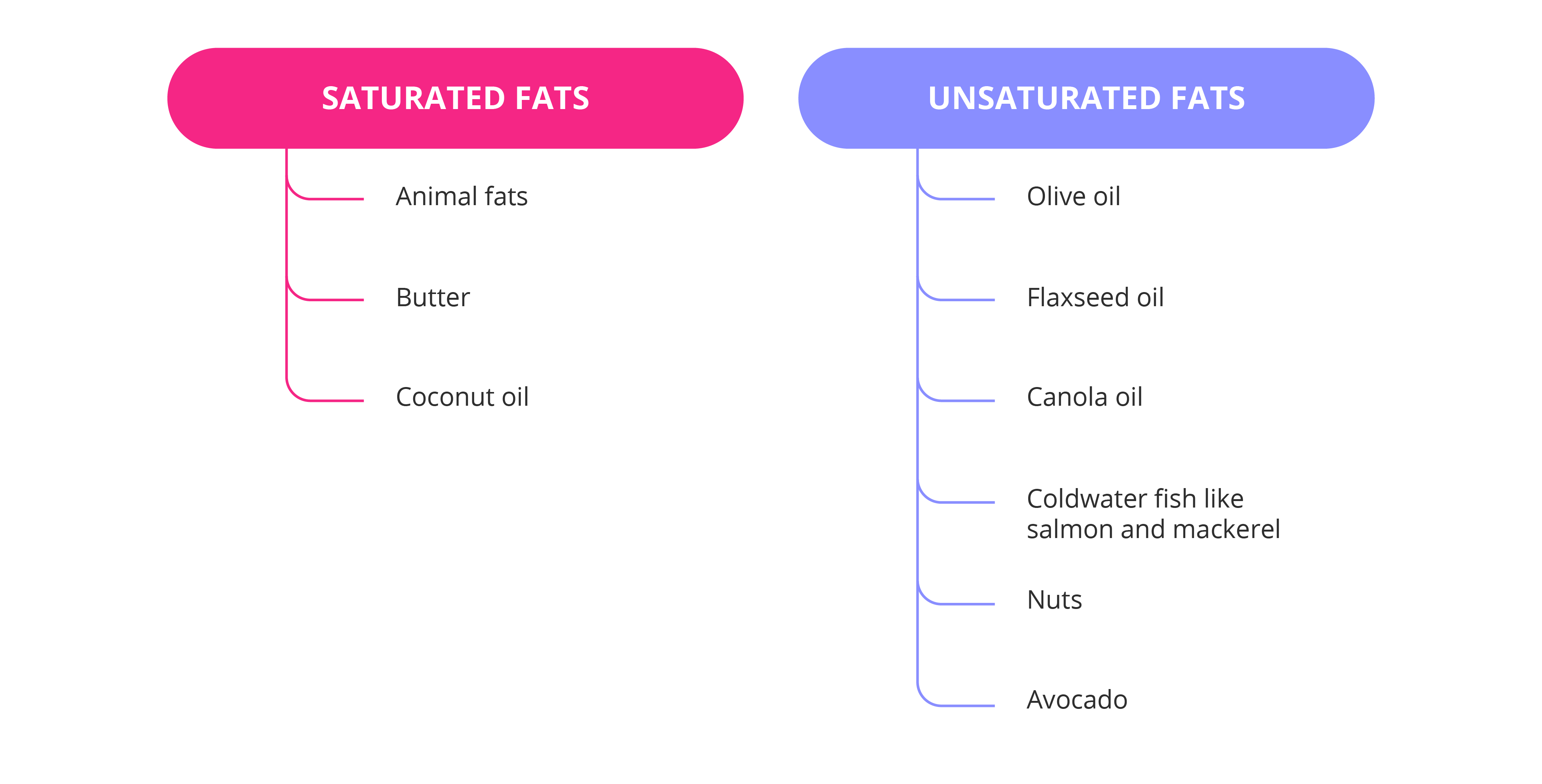 SATURATED FATS

Animal fats

Butter

Coconut oil

UNSATURATED FATS

Olive oil

Flaxseed oil

Canola oil

Coldwater fish like salmon and mackerel

Nuts

Avocado