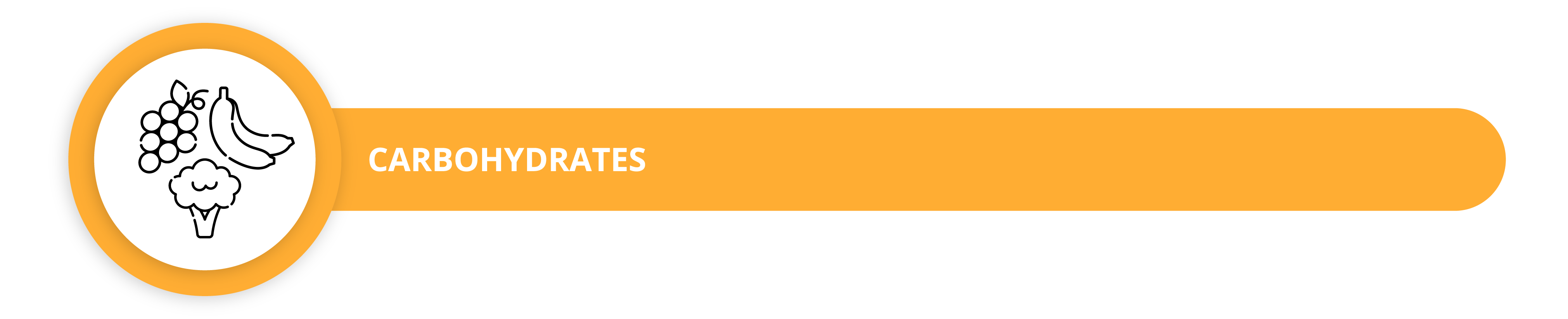 CARBOHYDRATES