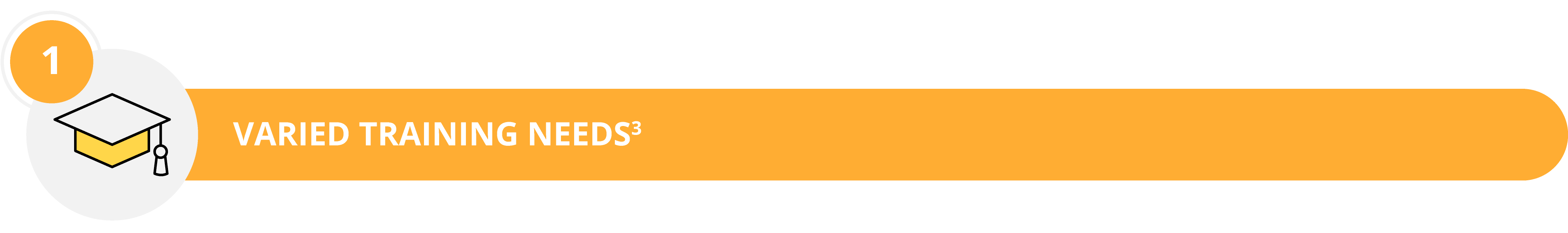 1

VARIED TRAINING NEEDS$^3$