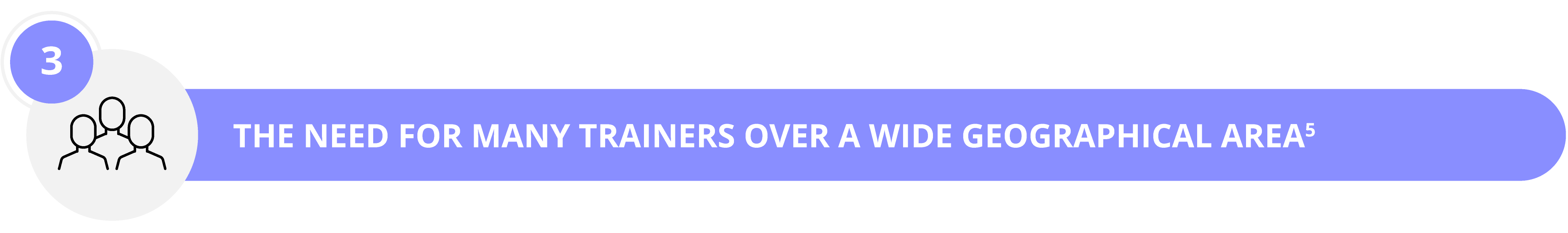 3

THE NEED FOR MANY TRAINERS OVER A WIDE GEOGRAPHICAL AREA$^5$