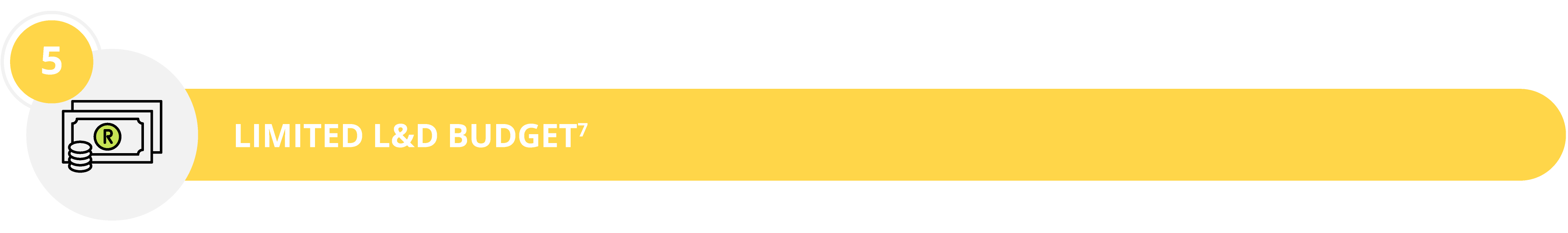 5

R

LIMITED L&D BUDGET$^7$