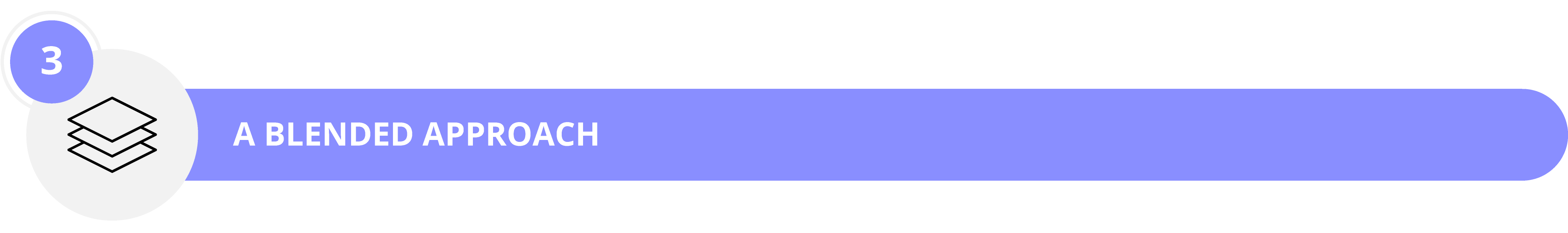 3

A BLENDED APPROACH