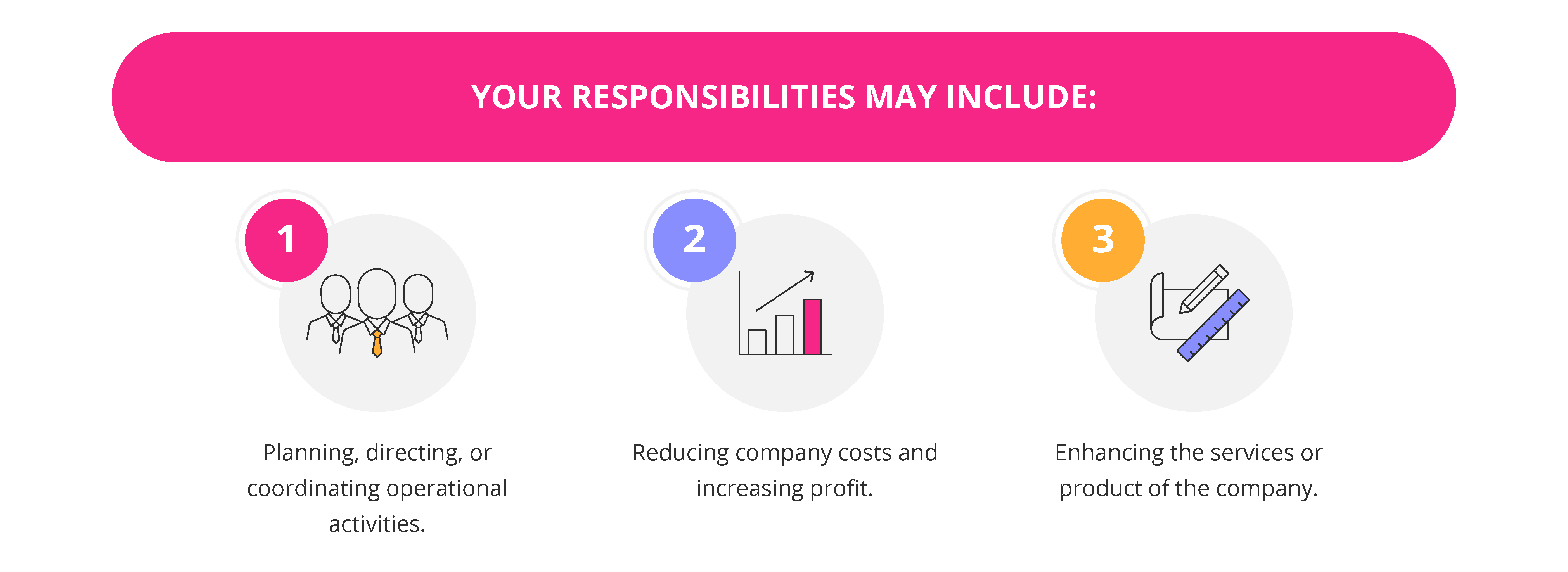 YOUR RESPONSIBILITIES MAY INCLUDE:

1

Planning, directing, or coordinating operational activities.

2

Reducing company costs and increasing profit.

3

Enhancing the services or product of the company.