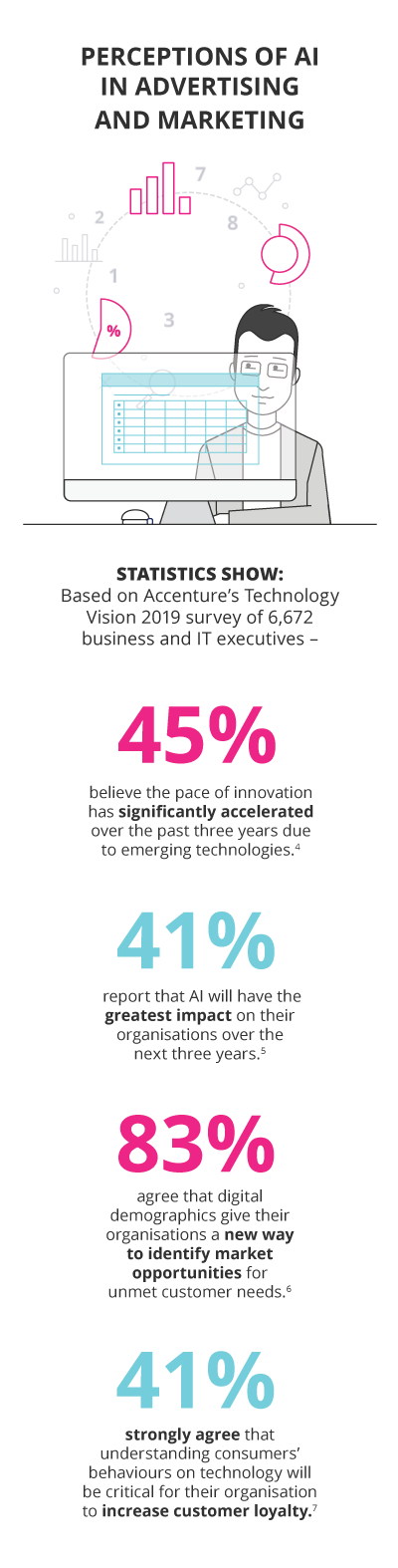 PERCEPTIONS OF AI IN ADVERTISING AND MARKETING

7
2
8
1
%
3

STATISTICS SHOW:
Based on Accenture's Technology Vision 2019 survey of 6,672 business and IT executives –

45%
believe the pace of innovation has significantly accelerated over the past three years due to emerging technologies.$^4$

41%
report that AI will have the greatest impact on their organisations over the next three years.$^5$

83%
agree that digital demographics give their organisations a new way to identify market opportunities for unmet customer needs.$^6$

41%
strongly agree that understanding consumers' behaviours on technology will be critical for their organisation to increase customer loyalty.$^7$