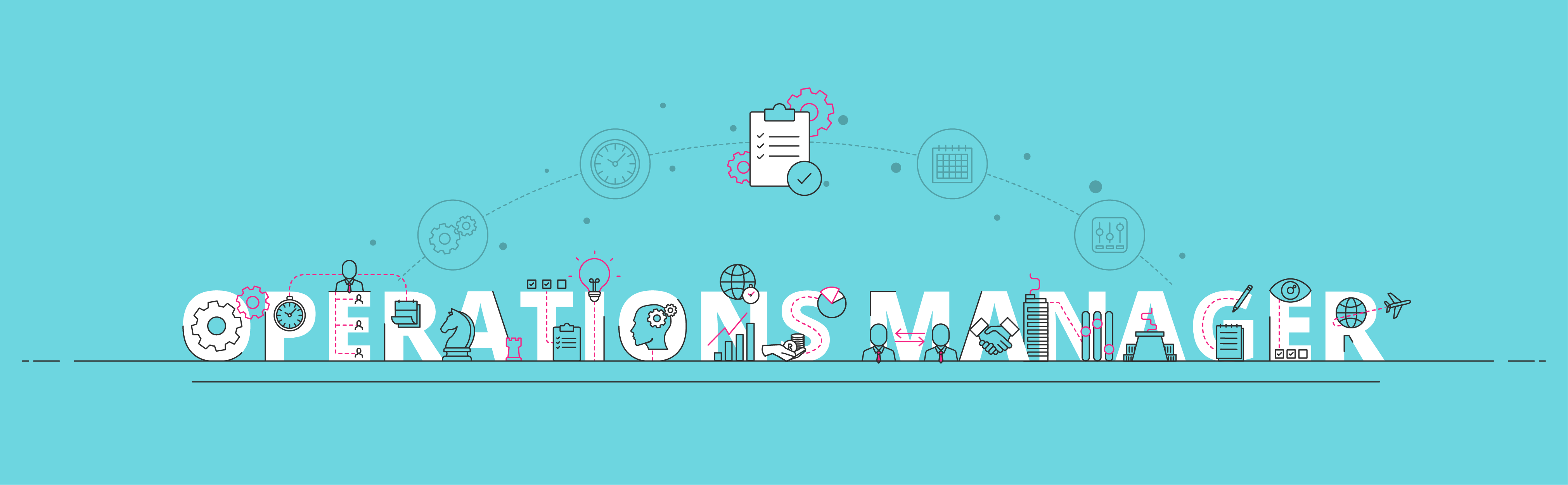 OPERATIONS MANAGER