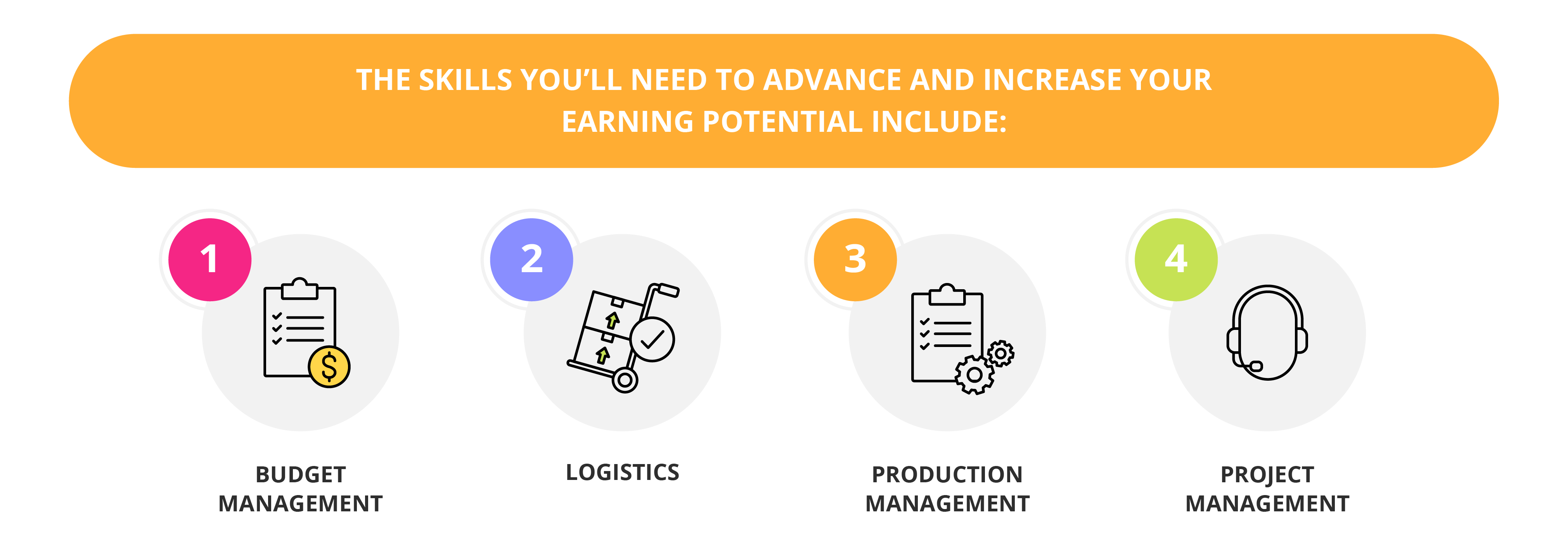 THE SKILLS YOU'LL NEED TO ADVANCE AND INCREASE YOUR EARNING POTENTIAL INCLUDE:

1

BUDGET MANAGEMENT

2

LOGISTICS

3

PRODUCTION MANAGEMENT

4

PROJECT MANAGEMENT