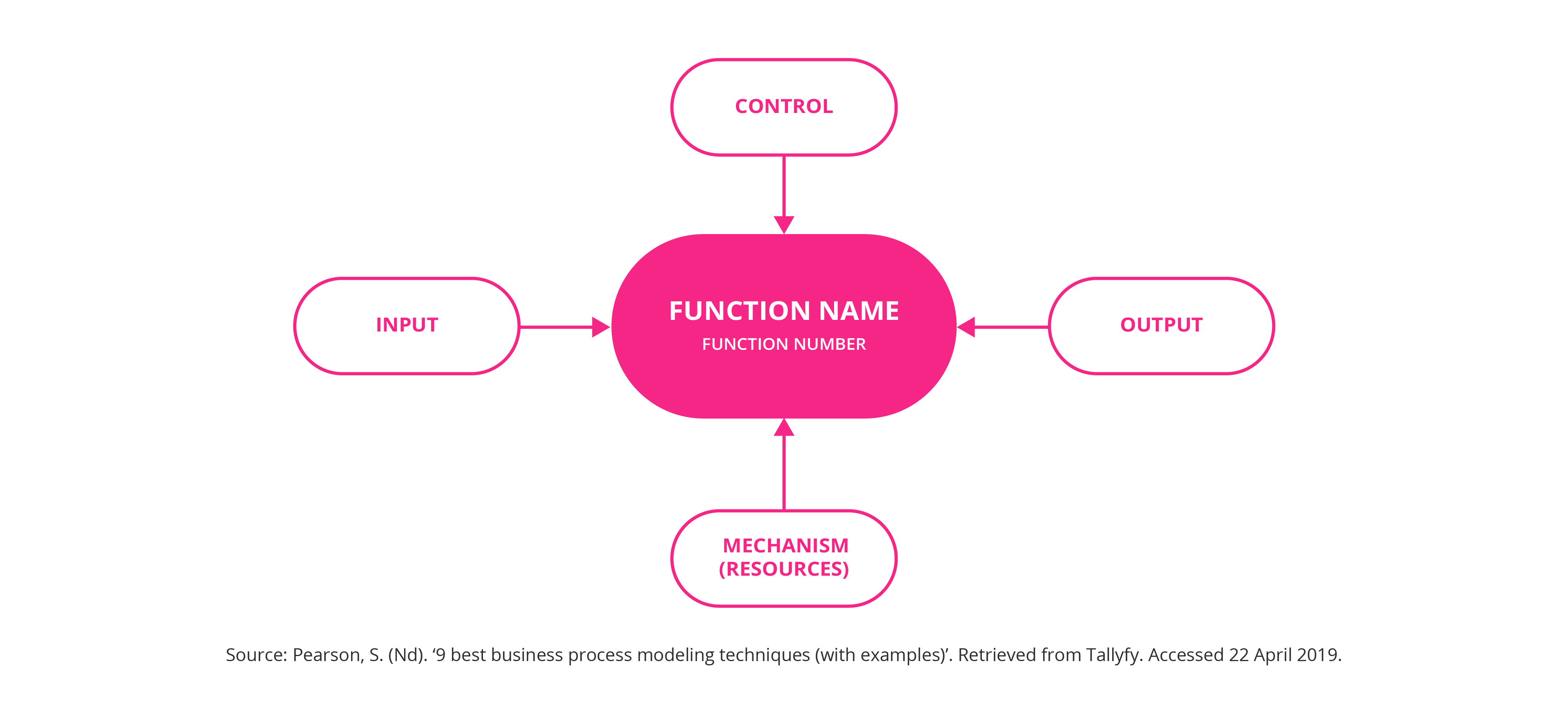 CONTROL

INPUT

FUNCTION NAME
FUNCTION NUMBER

OUTPUT

MECHANISM
(RESOURCES)

Source: Pearson, S. (Nd). ‘9 best business process modeling techniques (with examples)’. Retrieved from Tallyfy. Accessed 22 April 2019.