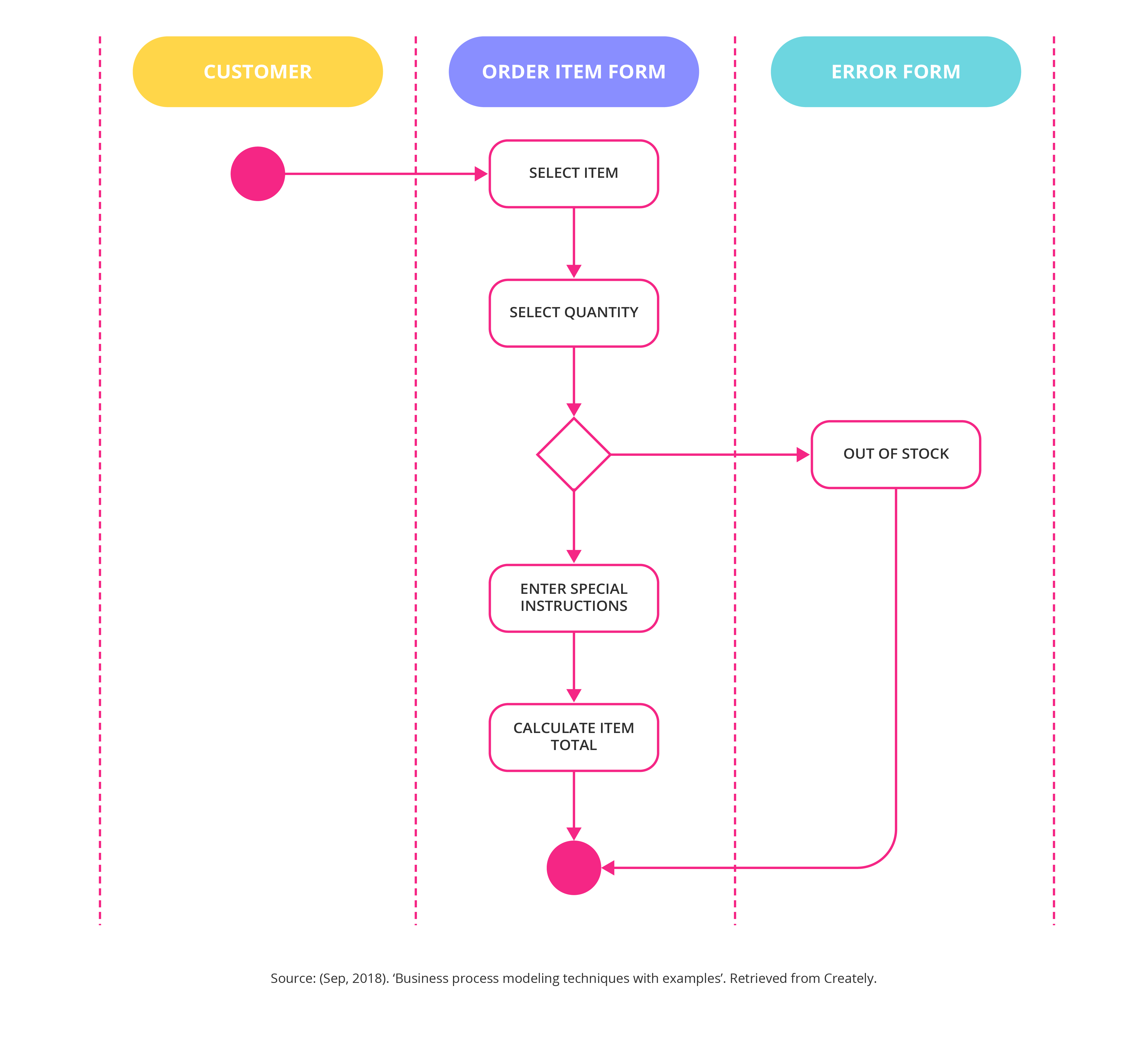 CUSTOMER

ORDER ITEM FORM

ERROR FORM

SELECT ITEM

SELECT QUANTITY

OUT OF STOCK

ENTER SPECIAL INSTRUCTIONS

CALCULATE ITEM TOTAL

Source: (Sep, 2018). ‘Business process modeling techniques with examples’. Retrieved from Creately.