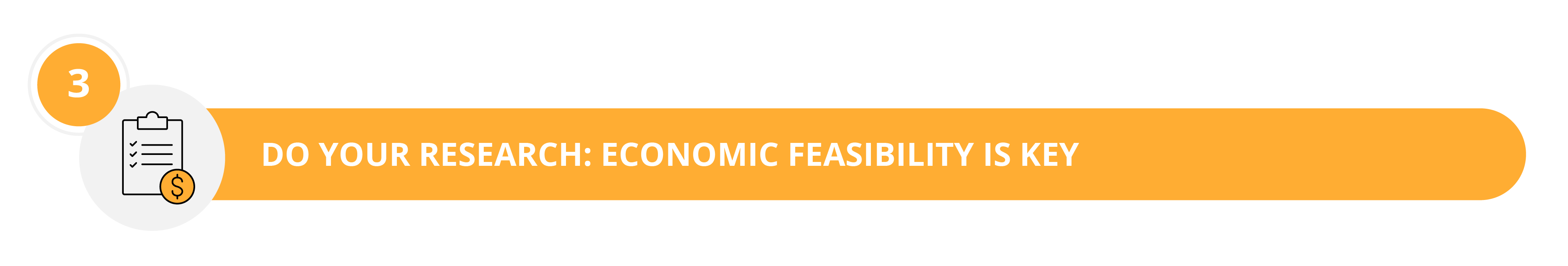 3

DO YOUR RESEARCH: ECONOMIC FEASIBILITY IS KEY