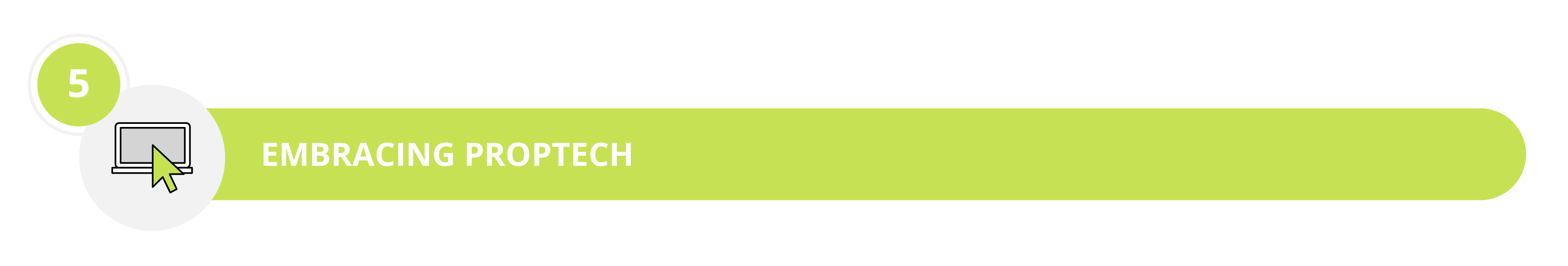 5

EMBRACING PROPTECH