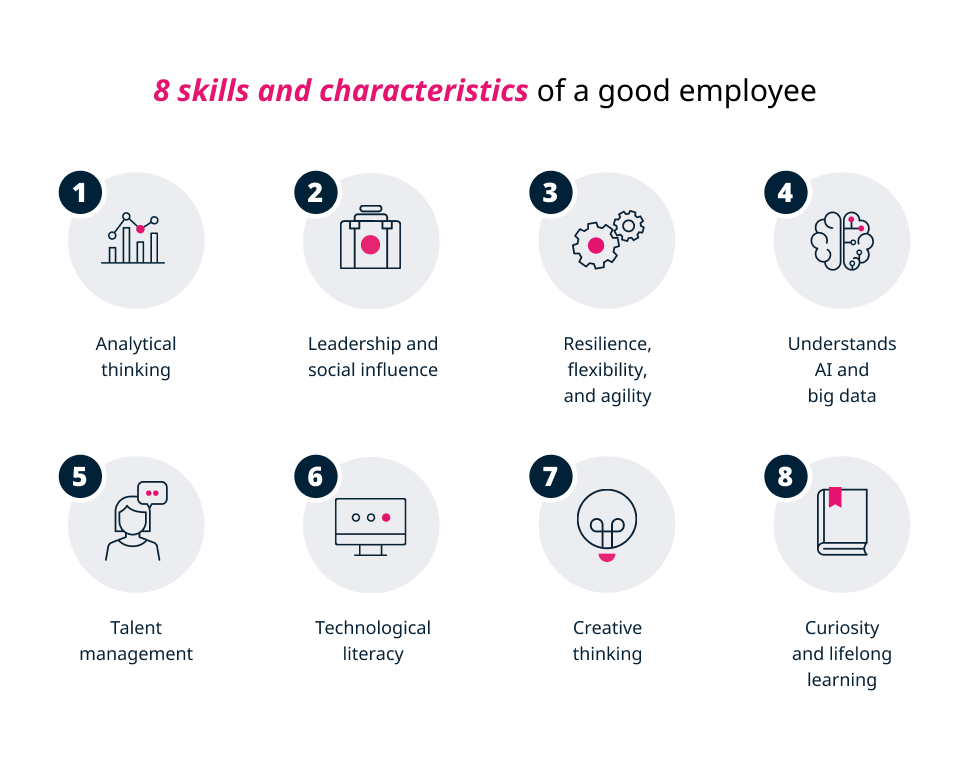 8 skills and characteristics of a good employee

1
Analytical thinking

2
Leadership and social influence

3
Resilience, flexibility, and agility

4
Understands AI and big data

5
Talent management

6
Technological literacy

7
Creative thinking

8
Curiosity and lifelong learning