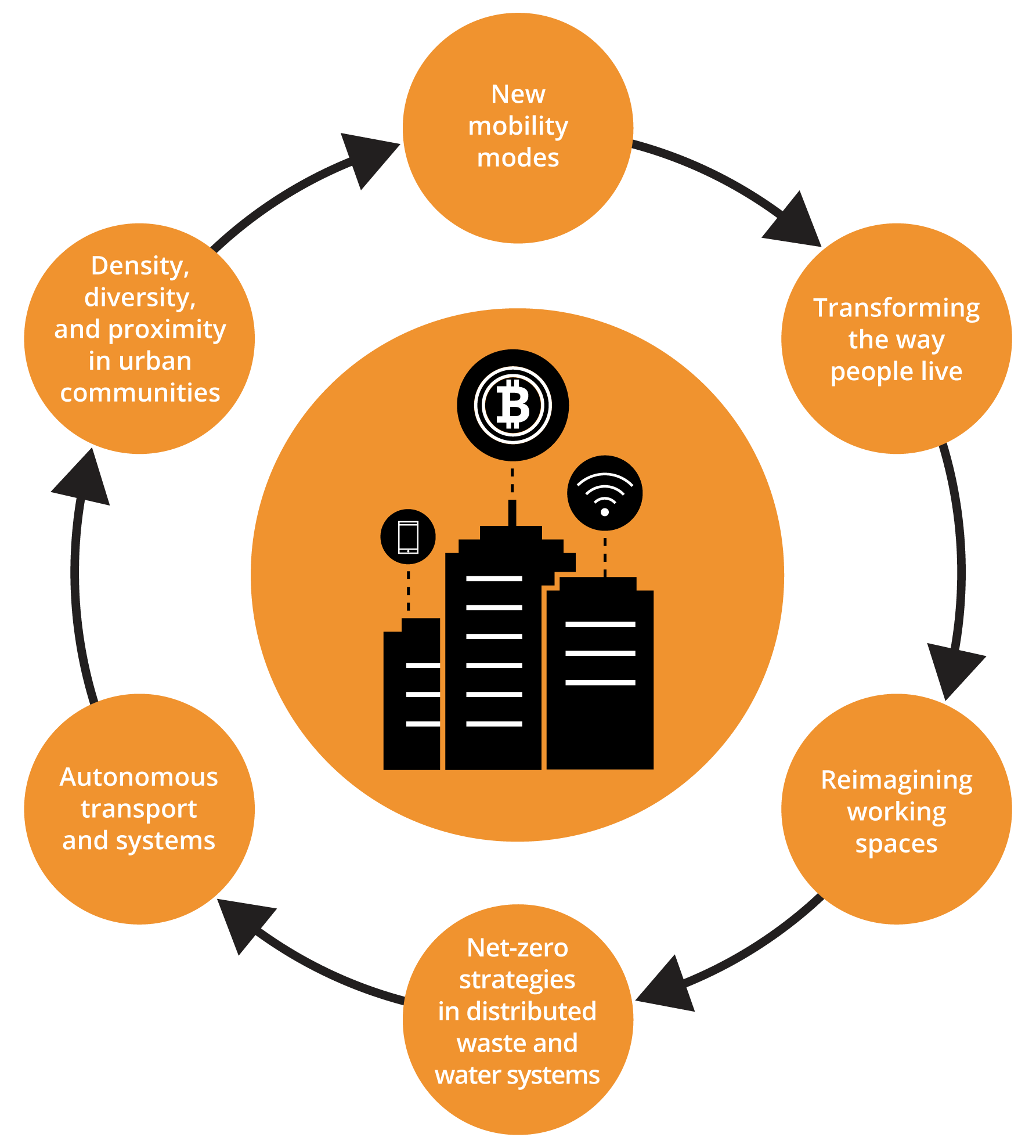 New mobility modes

Transforming the way people live

Reimagining working spaces

Net-zero strategies in distributed waste and water systems

Autonomous transport and systems

Density, diversity, and proximity in urban communities