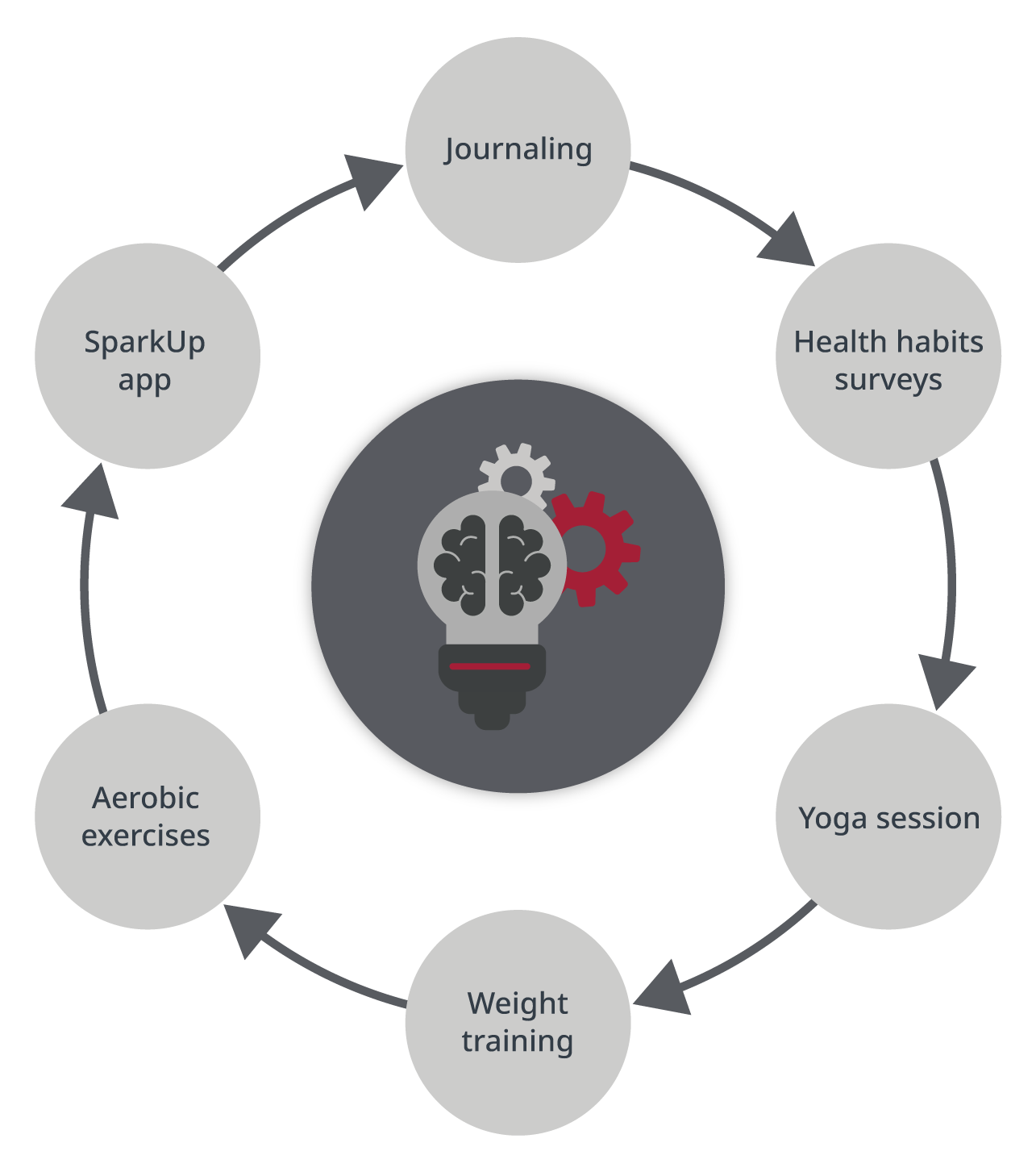 Journaling

Health habits surveys

Yoga session

Weight training

Aerobic exercises

SparkUp app